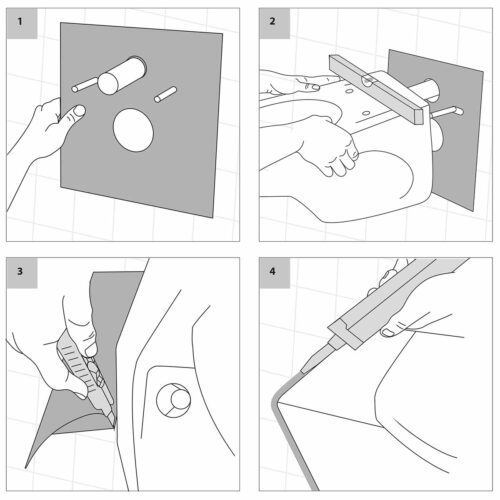 1

2

3

4